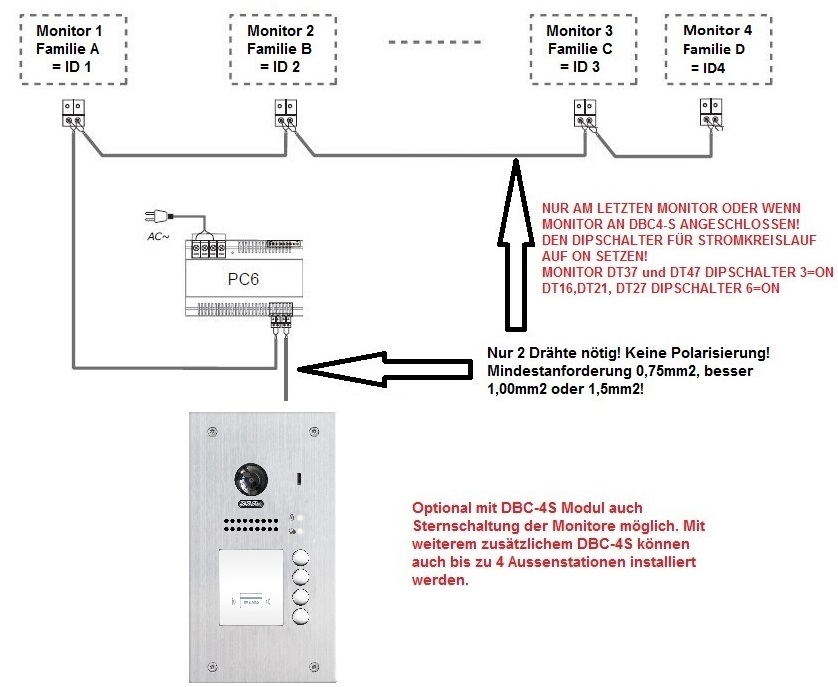 Monitor 1
Familie A
= ID 1

Monitor 2
Familie B
= ID 2

Monitor 3
Familie C
= ID 3

Monitor 4
Familie D
= ID4

AC~

PC6

NUR AM LETZTEN MONITOR ODER WENN MONITOR AN DBC4-S ANGESCHLOSSEN! DEN DIPSCHALTER FÜR STROMKREISLAUF AUF ON SETZEN!
MONITOR DT37 und DT47 DIPSCHALTER 3=ON
DT16,DT21, DT27 DIPSCHALTER 6=ON

Nur 2 Drähte nötig! Keine Polarisierung! Mindestanforderung 0,75mm2, besser 1,00mm2 oder 1,5mm2!

Optional mit DBC-4S Modul auch Sternschaltung der Monitore möglich. Mit weiterem zusätzlichem DBC-4S können auch bis zu 4 Aussenstationen installiert werden.