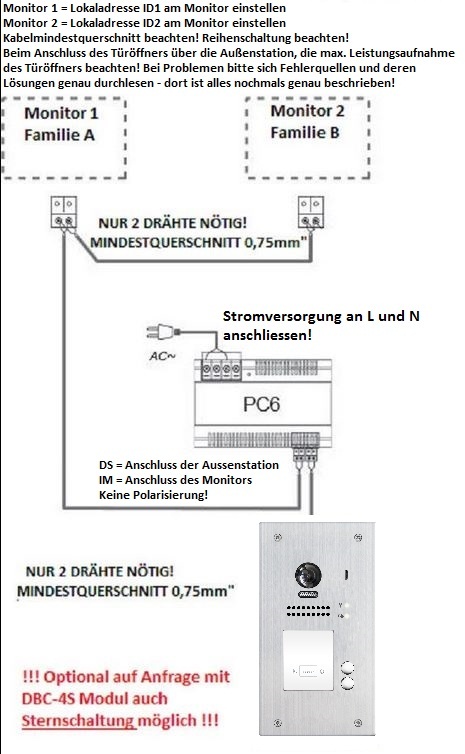 Monitor 1 = Lokaladresse ID1 am Monitor einstellen
Monitor 2 = Lokaladresse ID2 am Monitor einstellen
Kabelmindestquerschnitt beachten! Reihenschaltung beachten!
Beim Anschluss des Türöffners über die Außenstation, die max. Leistungsaufnahme des Türöffners beachten! Bei Problemen bitte sich Fehlerquellen und deren Lösungen genau durchlesen - dort ist alles nochmals genau beschrieben!

Monitor 1
Familie A

Monitor 2
Familie B

NUR 2 DRÄHTE NÖTIG!
MINDESTQUERSCHNITT 0,75mm"

Stromversorgung an L und N anschliessen!

AC~

PC6

DS = Anschluss der Aussenstation
IM = Anschluss des Monitors
Keine Polarisierung!

NUR 2 DRÄHTE NÖTIG!
MINDESTQUERSCHNITT 0,75mm"

!!! Optional auf Anfrage mit DBC-4S Modul auch Sternschaltung möglich !!!